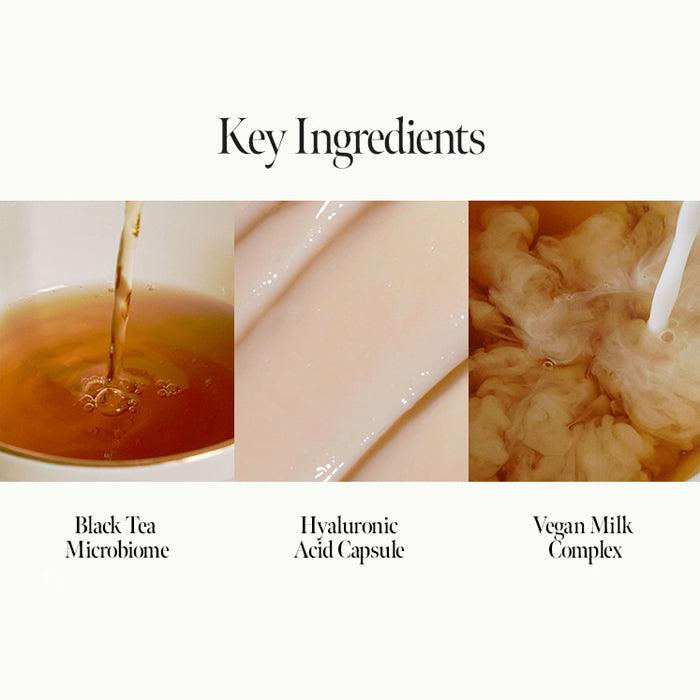 Key Ingredients

Black Tea Microbiome

Hyaluronic Acid Capsule

Vegan Milk Complex