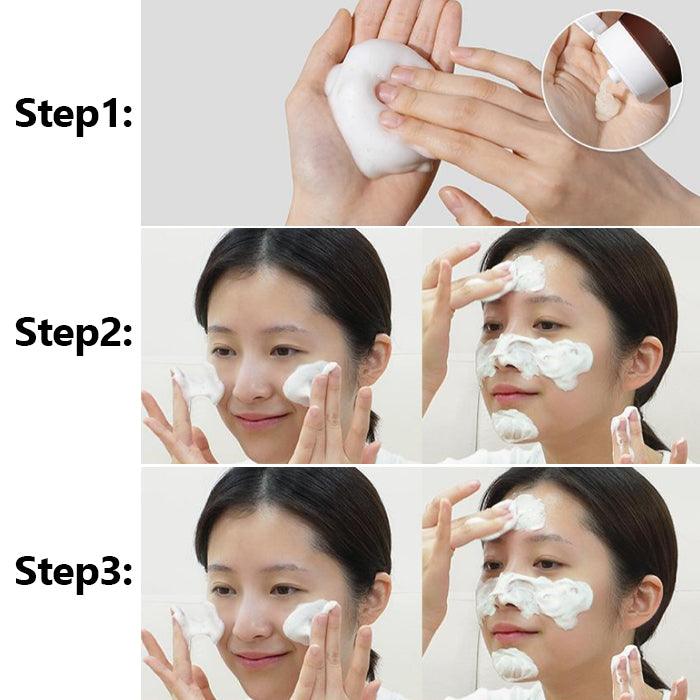 Step1:

Step2:

Step3: