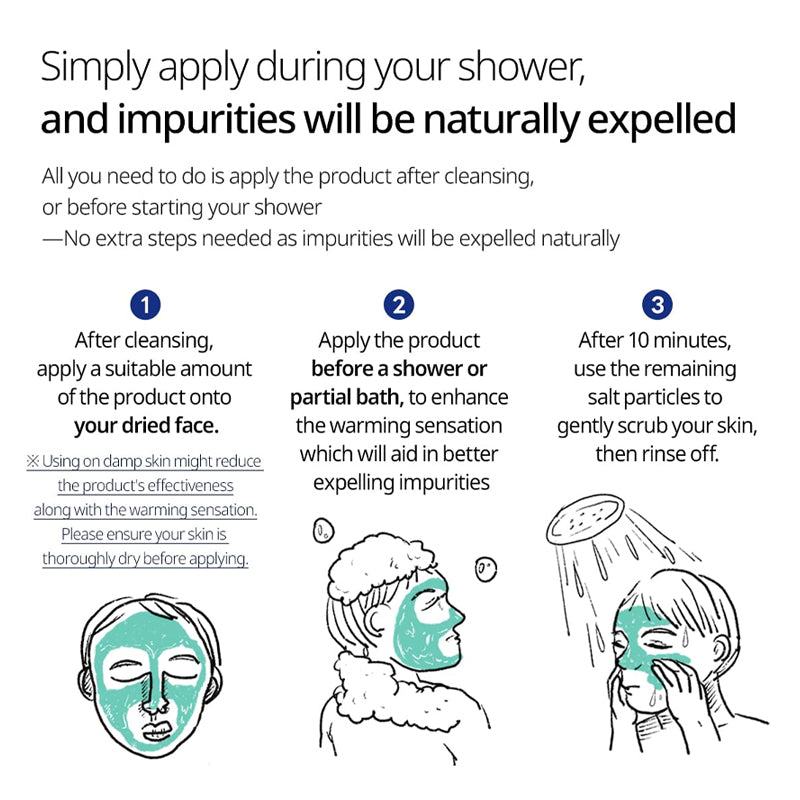 Simply apply during your shower,
and impurities will be naturally expelled

All you need to do is apply the product after cleansing, or before starting your shower
—No extra steps needed as impurities will be expelled naturally

1
After cleansing, apply a suitable amount of the product onto your dried face.

※ Using on damp skin might reduce the product's effectiveness along with the warming sensation. Please ensure your skin is thoroughly dry before applying.

2
Apply the product before a shower or partial bath, to enhance the warming sensation which will aid in better expelling impurities

3
After 10 minutes, use the remaining salt particles to gently scrub your skin, then rinse off.