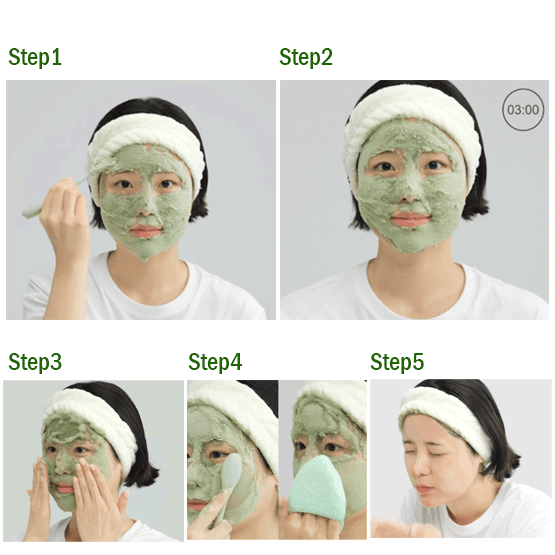 Step1

Step2

03:00

Step3

Step4

Step5