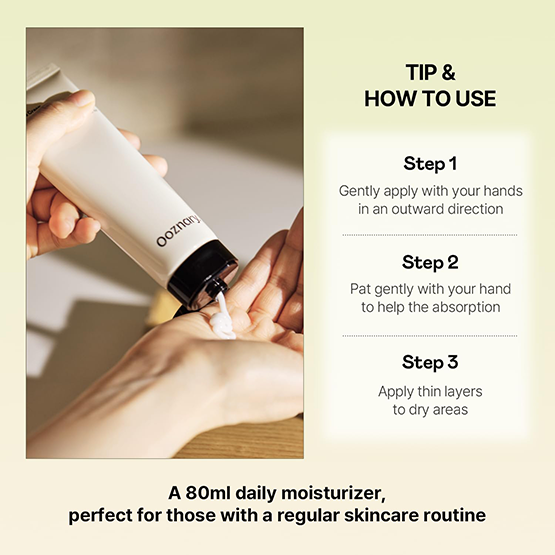 ooznary

TIP & HOW TO USE

Step 1

Gently apply with your hands in an outward direction

Step 2

Pat gently with your hand to help the absorption

Step 3

Apply thin layers to dry areas

A 80ml daily moisturizer, perfect for those with a regular skincare routine