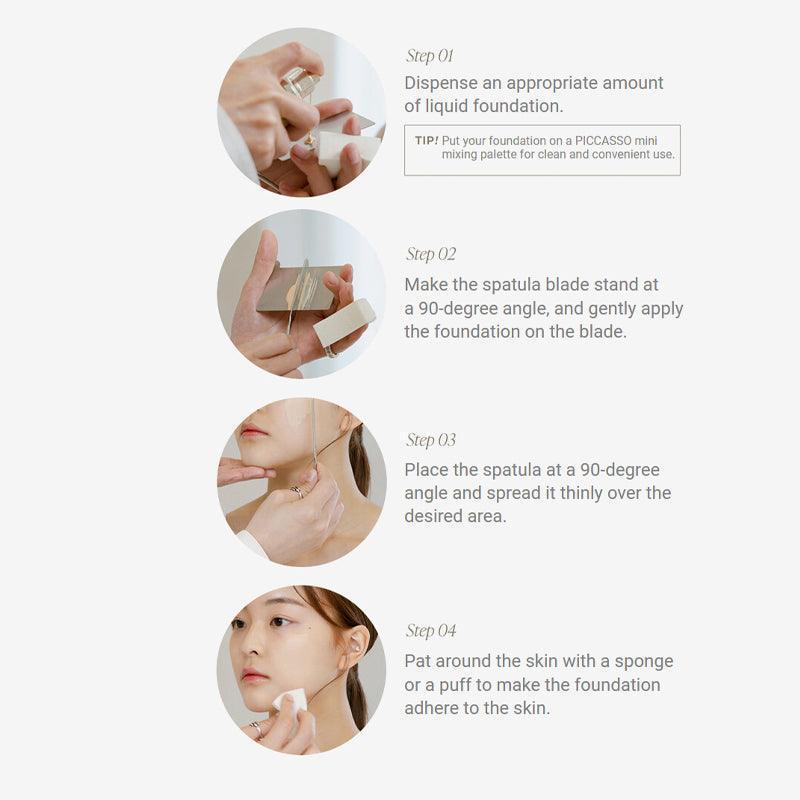 Step 01

Dispense an appropriate amount of liquid foundation.

TIP! Put your foundation on a PICCASSO mini mixing palette for clean and convenient use.

Step 02

Make the spatula blade stand at a 90-degree angle, and gently apply the foundation on the blade.

Step 03

Place the spatula at a 90-degree angle and spread it thinly over the desired area.

Step 04

Pat around the skin with a sponge or a puff to make the foundation adhere to the skin.