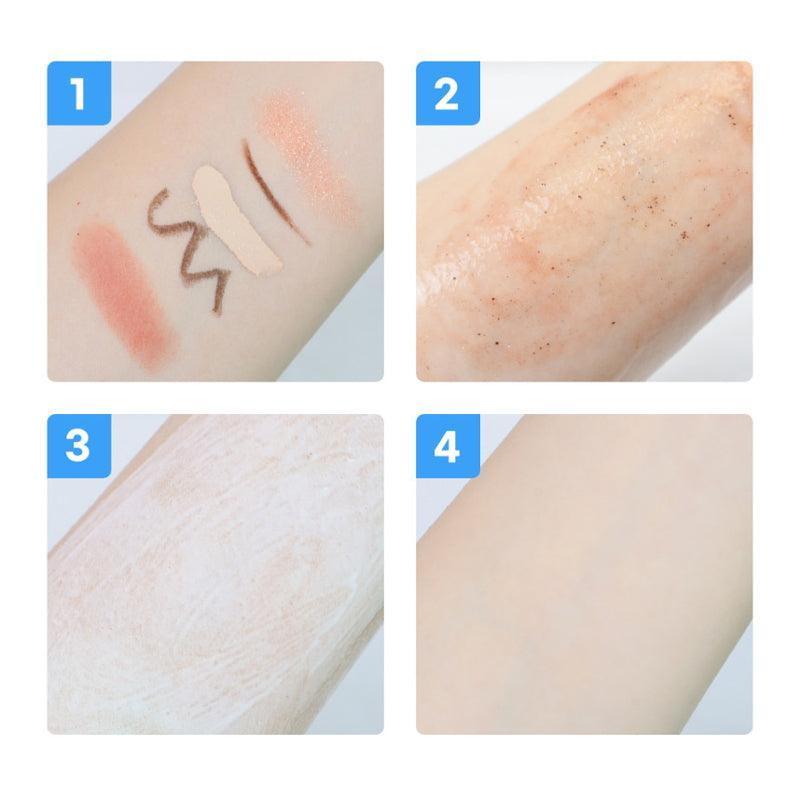 1
2
3
4