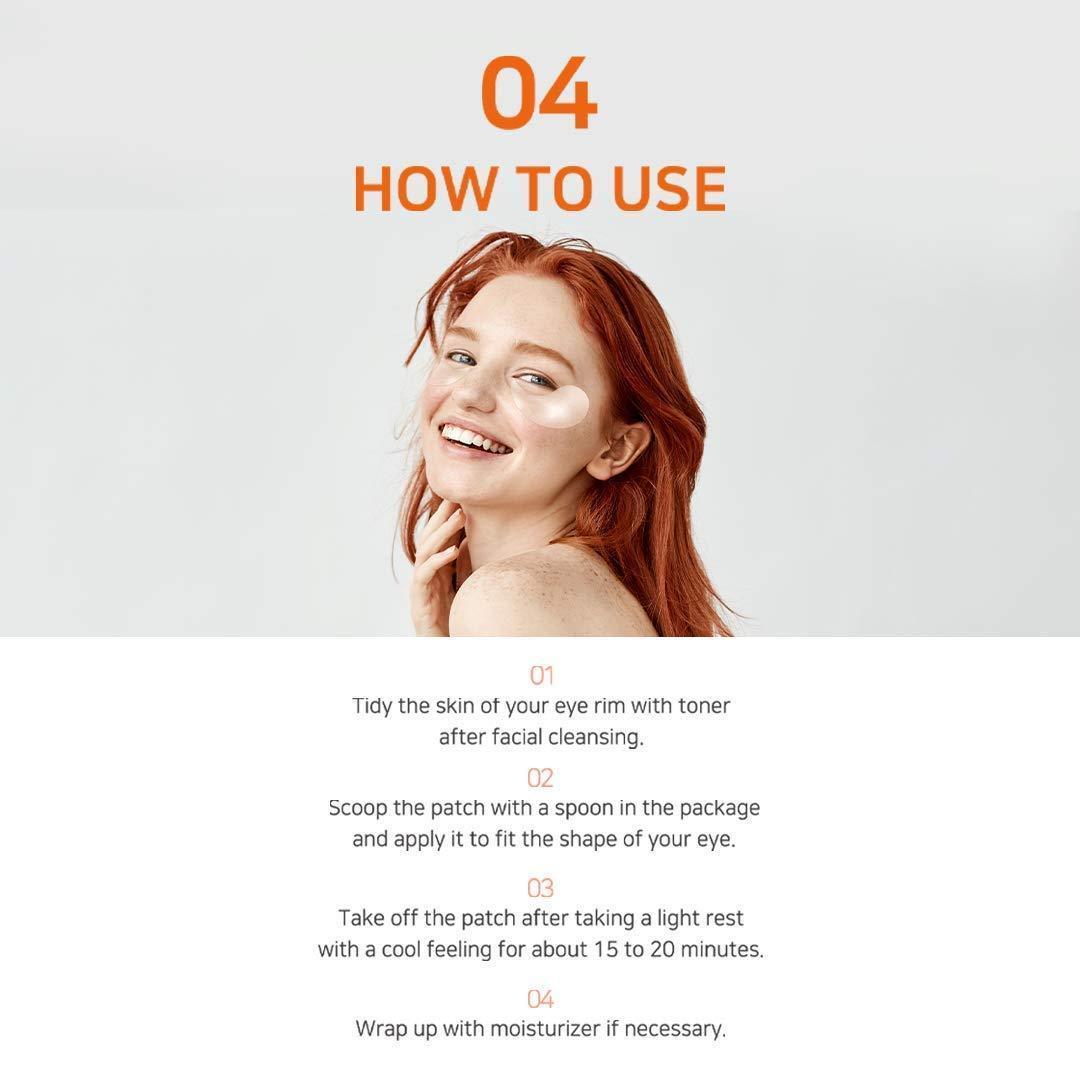 04

HOW TO USE

01
Tidy the skin of your eye rim with toner after facial cleansing.

02
Scoop the patch with a spoon in the package and apply it to fit the shape of your eye.

03
Take off the patch after taking a light rest with a cool feeling for about 15 to 20 minutes.

04
Wrap up with moisturizer if necessary.