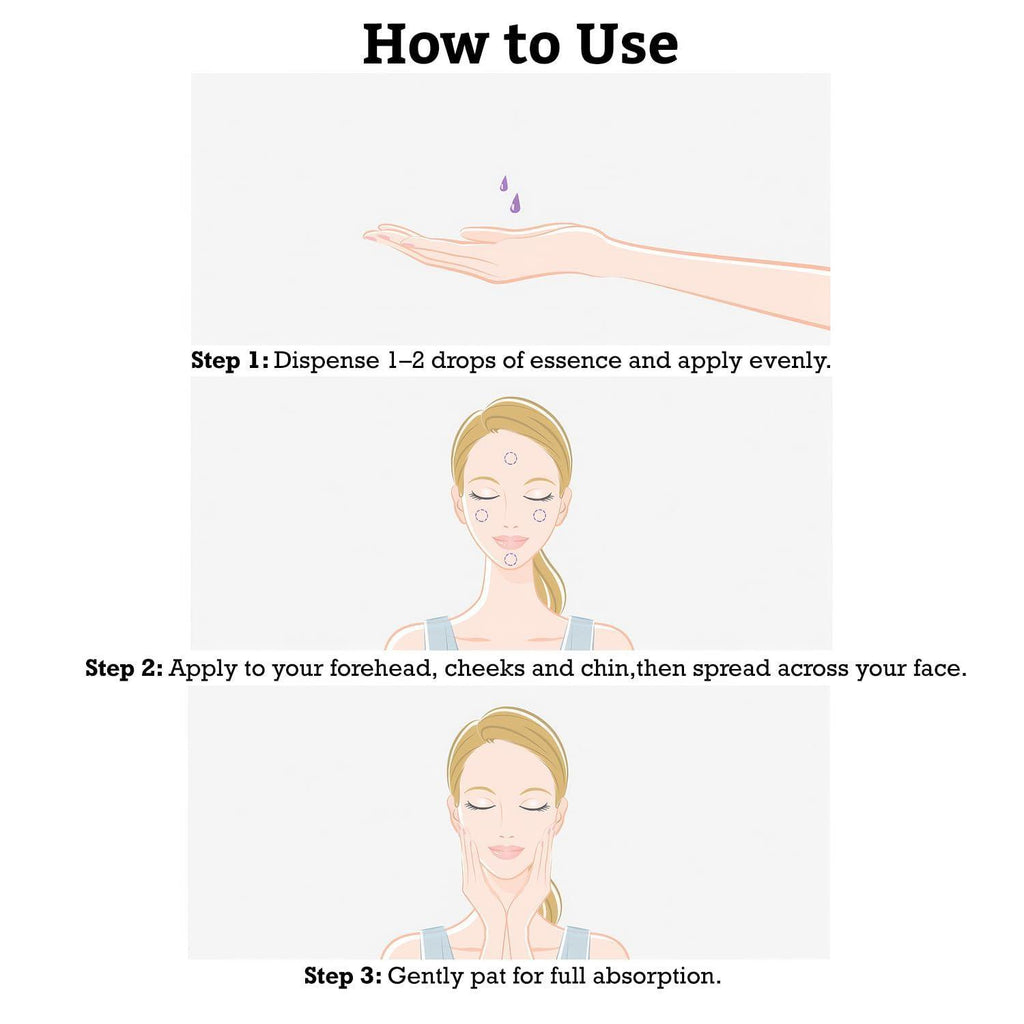 How to Use

Step 1: Dispense 1–2 drops of essence and apply evenly.

Step 2: Apply to your forehead, cheeks and chin,then spread across your face.

Step 3: Gently pat for full absorption.