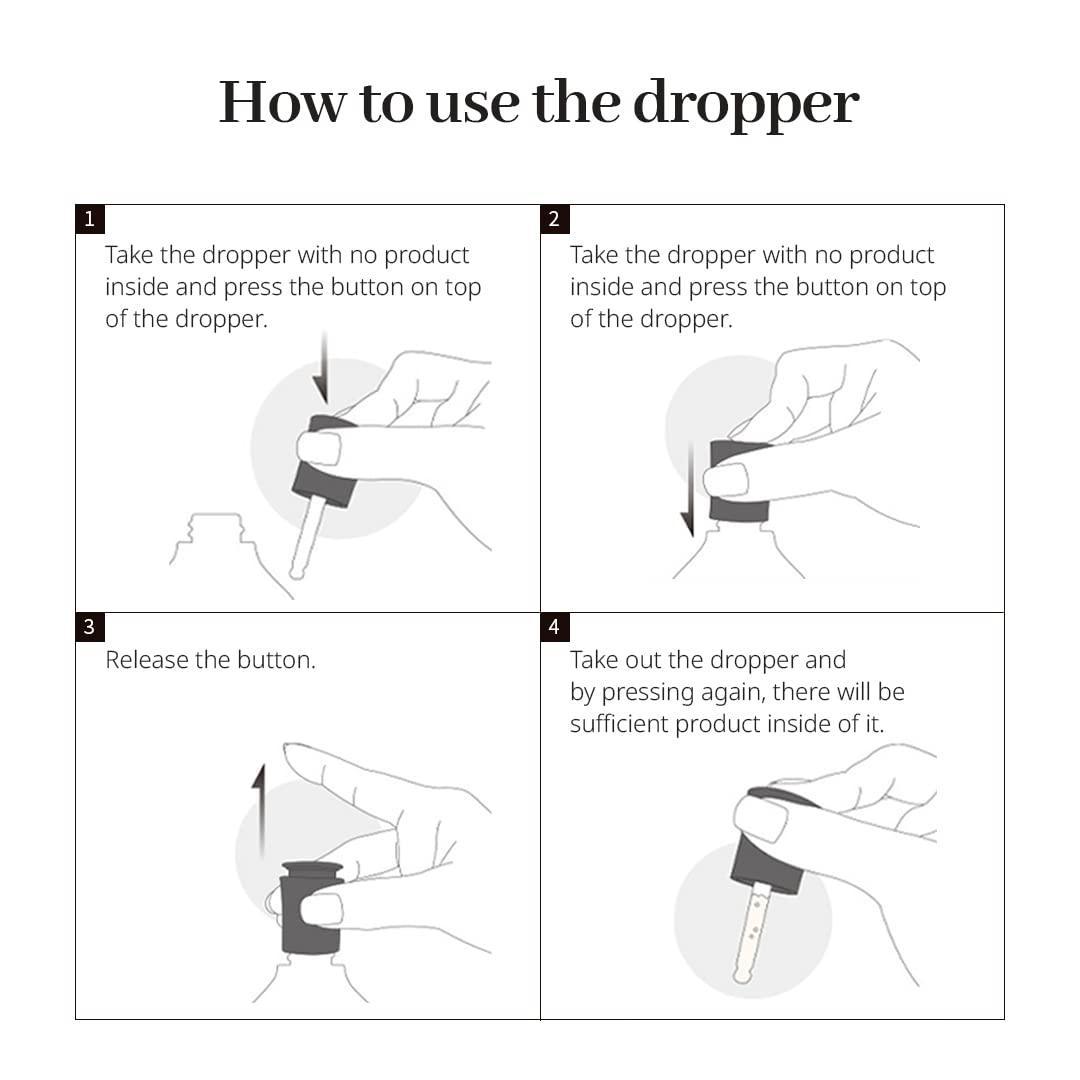 How to use the dropper

1
Take the dropper with no product inside and press the button on top of the dropper.

2
Take the dropper with no product inside and press the button on top of the dropper.

3
Release the button.

4
Take out the dropper and by pressing again, there will be sufficient product inside of it.