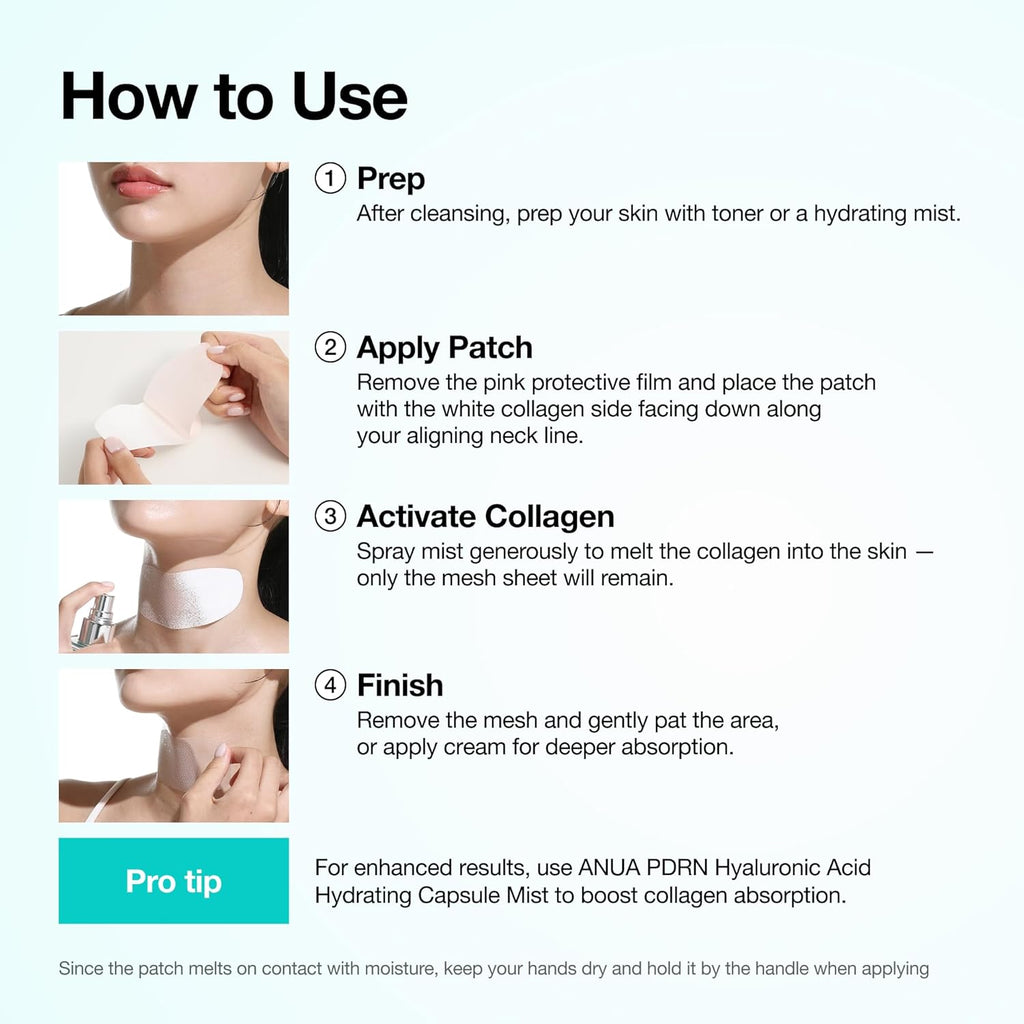 How to Use

① Prep
After cleansing, prep your skin with toner or a hydrating mist.

② Apply Patch
Remove the pink protective film and place the patch with the white collagen side facing down along your aligning neck line.

③ Activate Collagen
Spray mist generously to melt the collagen into the skin — only the mesh sheet will remain.

④ Finish
Remove the mesh and gently pat the area, or apply cream for deeper absorption.

Pro tip

For enhanced results, use ANUA PDRN Hyaluronic Acid Hydrating Capsule Mist to boost collagen absorption.

Since the patch melts on contact with moisture, keep your hands dry and hold it by the handle when applying