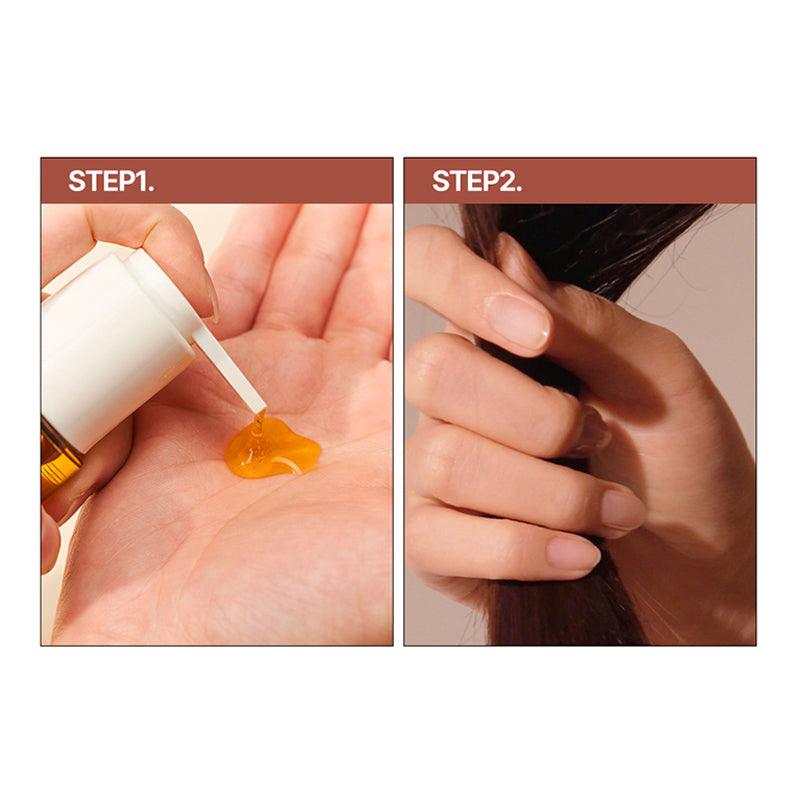 STEP1.

STEP2.