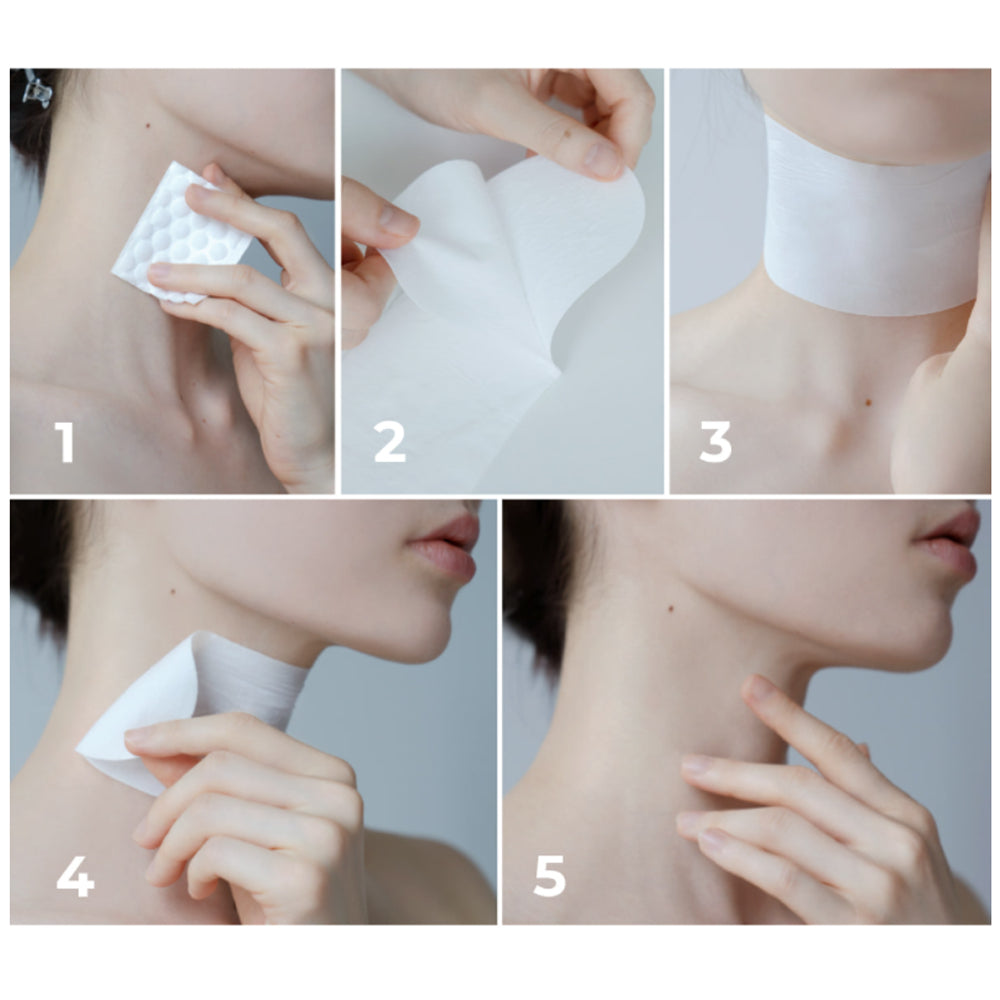 1
2
3
4
5