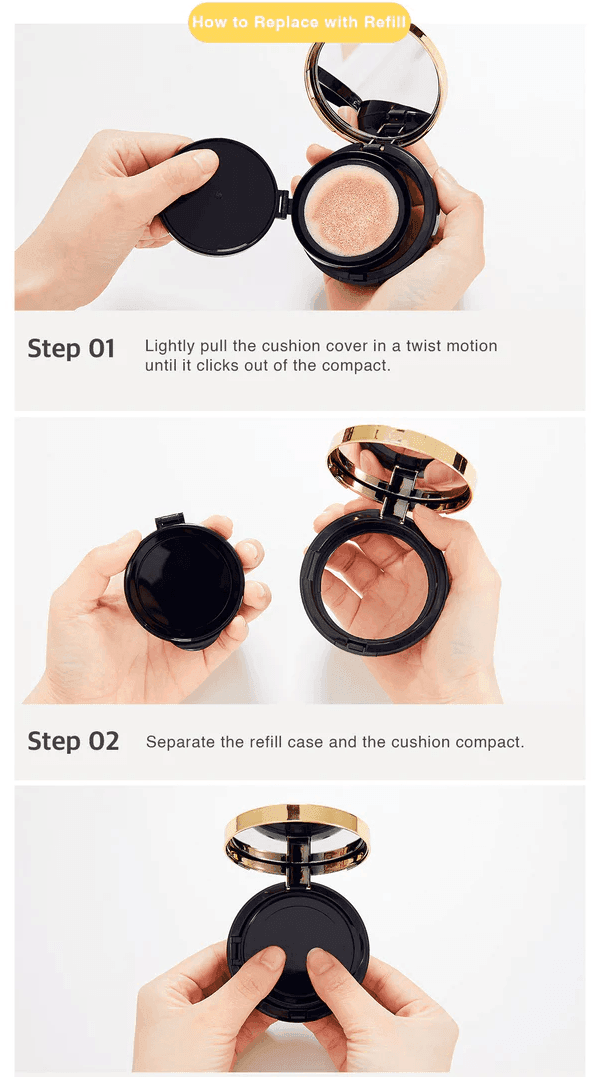 How to Replace with Refill

Step 01 Lightly pull the cushion cover in a twist motion until it clicks out of the compact.

Step 02 Separate the refill case and the cushion compact.