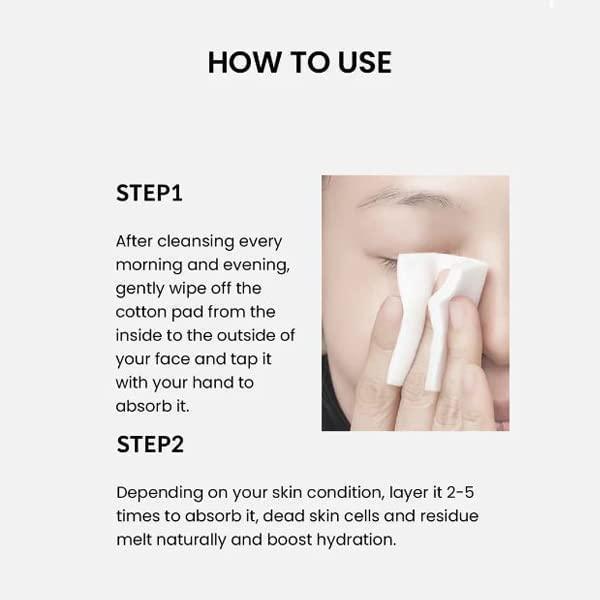 HOW TO USE

STEP1

After cleansing every morning and evening, gently wipe off the cotton pad from the inside to the outside of your face and tap it with your hand to absorb it.

STEP2

Depending on your skin condition, layer it 2-5 times to absorb it, dead skin cells and residue melt naturally and boost hydration.