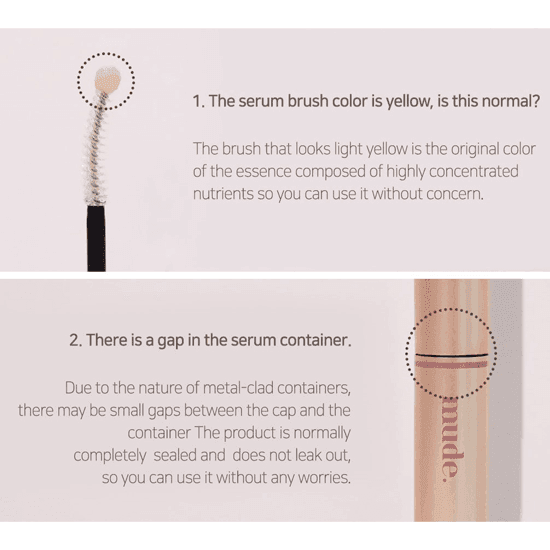 1. The serum brush color is yellow, is this normal?

The brush that looks light yellow is the original color of the essence composed of highly concentrated nutrients so you can use it without concern.

2. There is a gap in the serum container.

Due to the nature of metal-clad containers, there may be small gaps between the cap and the container The product is normally completely sealed and does not leak out, so you can use it without any worries.

mude.