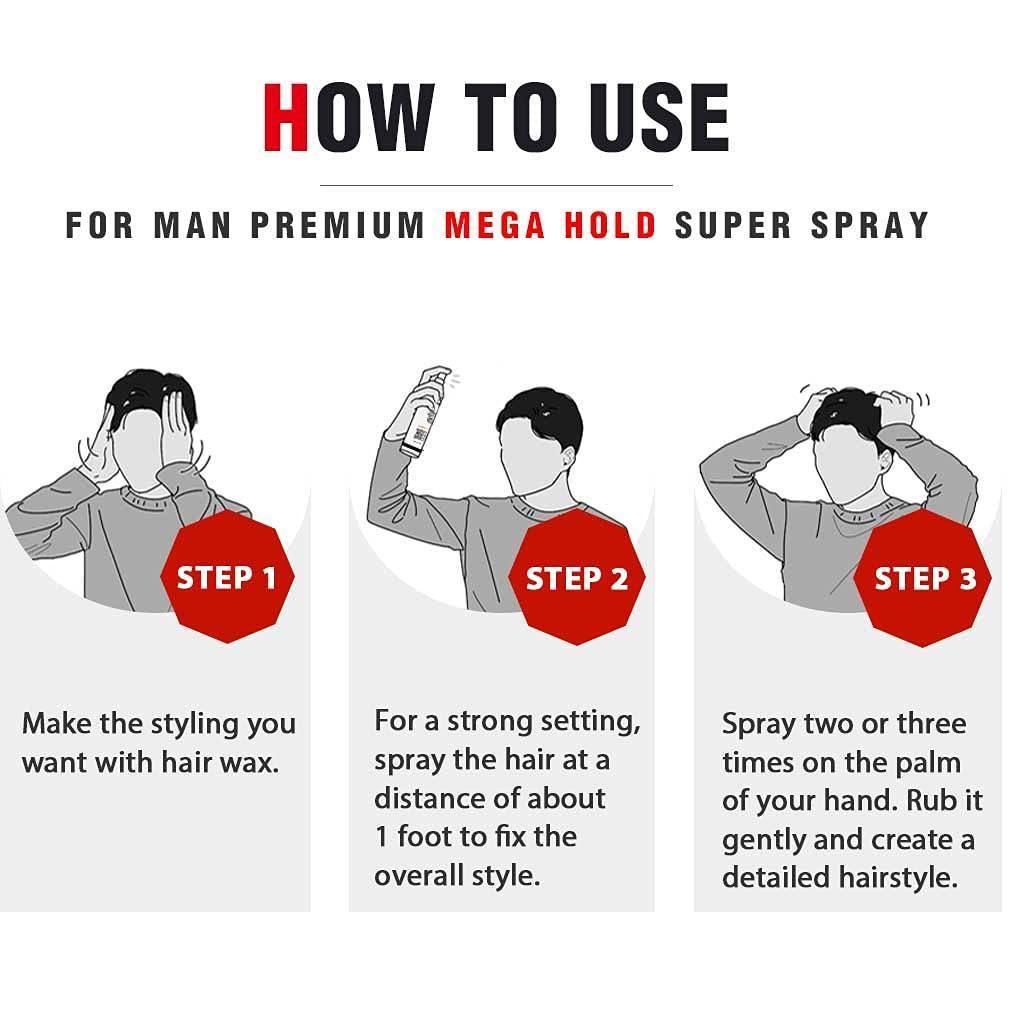 HOW TO USE

FOR MAN PREMIUM MEGA HOLD SUPER SPRAY

STEP 1

Make the styling you want with hair wax.

STEP 2

For a strong setting, spray the hair at a distance of about 1 foot to fix the overall style.

STEP 3

Spray two or three times on the palm of your hand. Rub it gently and create a detailed hairstyle.