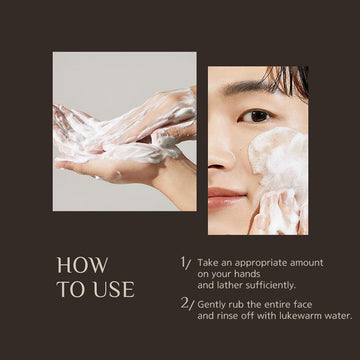 HOW TO USE

1/ Take an appropriate amount on your hands and lather sufficiently.

2/ Gently rub the entire face and rinse off with lukewarm water.