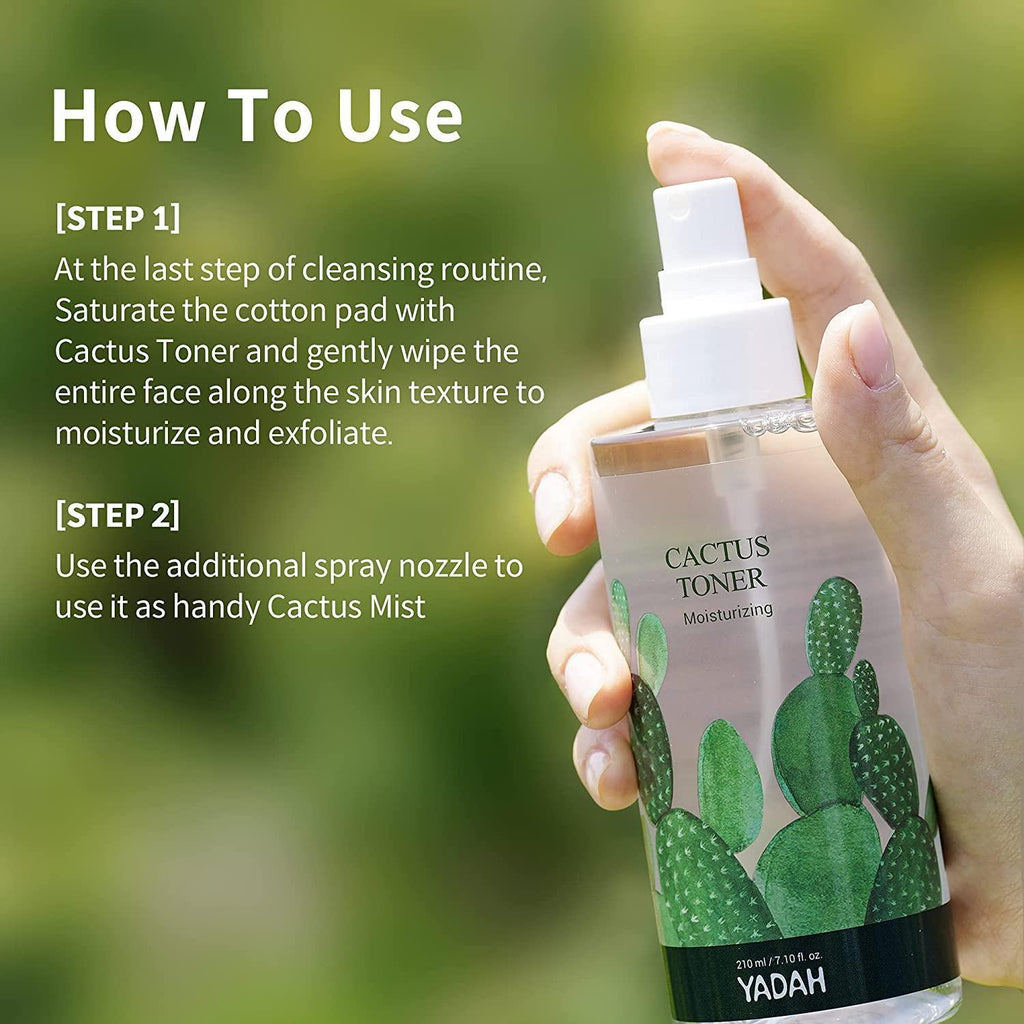 How To Use

[STEP 1]
At the last step of cleansing routine, Saturate the cotton pad with Cactus Toner and gently wipe the entire face along the skin texture to moisturize and exfoliate.

[STEP 2]
Use the additional spray nozzle to use it as handy Cactus Mist

CACTUS TONER
Moisturizing

210 ml / 7.10 fl. oz.
YADAH