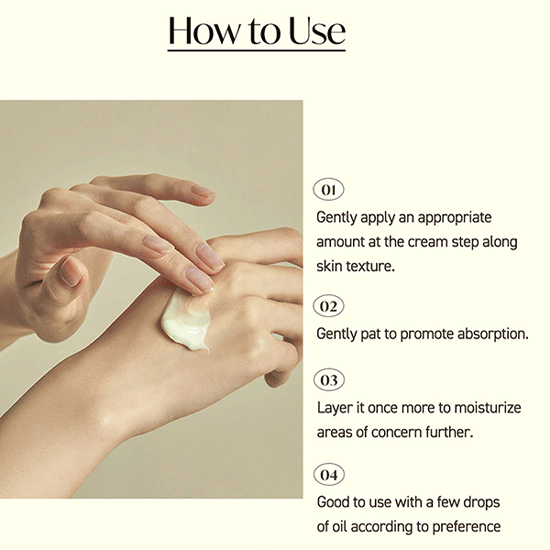 How to Use

01
Gently apply an appropriate amount at the cream step along skin texture.

02
Gently pat to promote absorption.

03
Layer it once more to moisturize areas of concern further.

04
Good to use with a few drops of oil according to preference