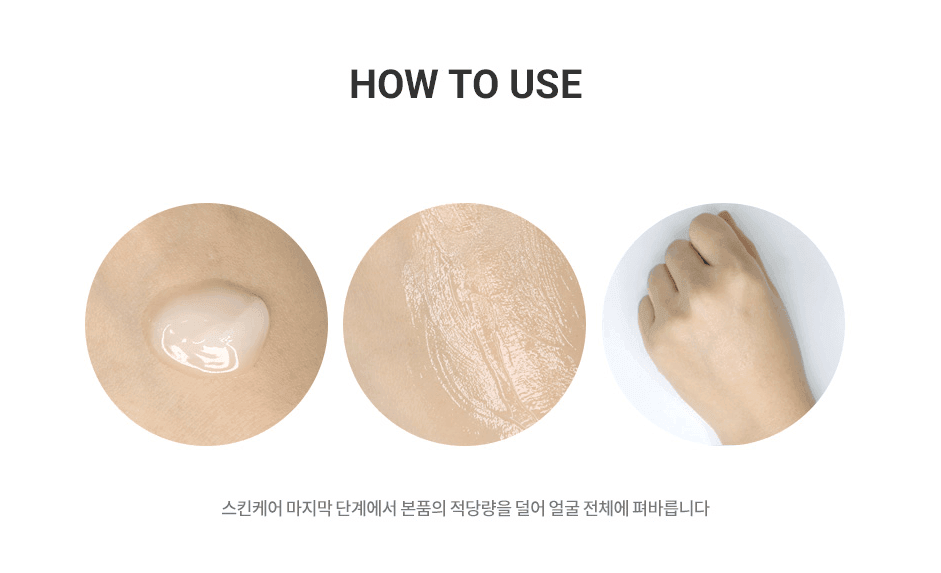 HOW TO USE

스킨케어 마지막 단계에서 본품의 적당량을 덜어 얼굴 전체에 펴바릅니다