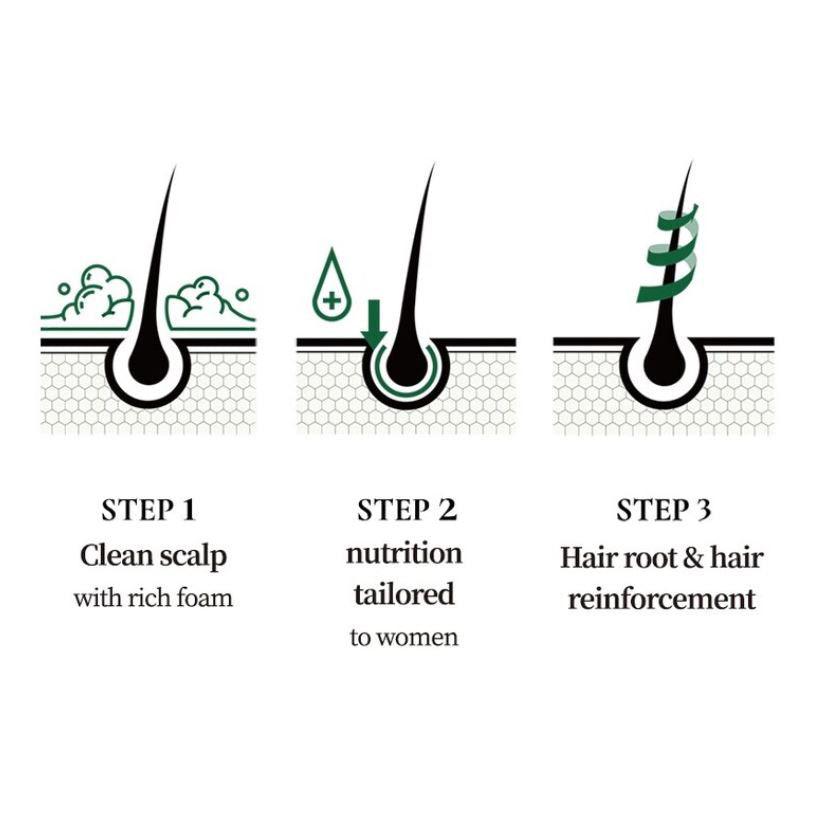 STEP 1
Clean scalp
with rich foam

STEP 2
nutrition
tailored
to women

STEP 3
Hair root & hair
reinforcement